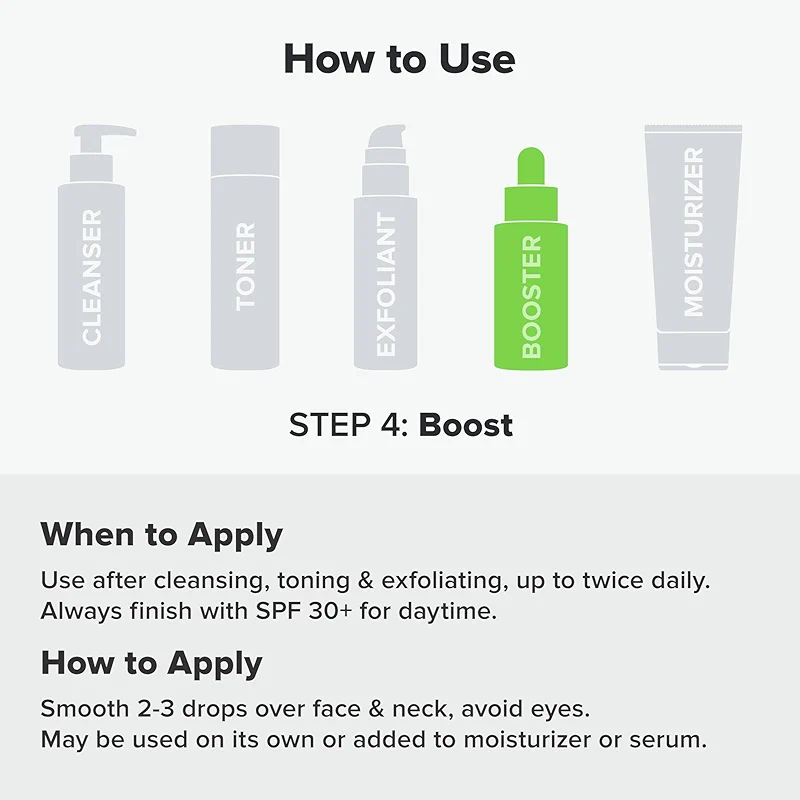 How to Use

CLEANSER

TONER

EXFOLIANT

BOOSTER

MOISTURIZER

STEP 4: Boost

When to Apply

Use after cleansing, toning & exfoliating, up to twice daily. Always finish with SPF 30+ for daytime.

How to Apply

Smooth 2-3 drops over face & neck, avoid eyes. May be used on its own or added to moisturizer or serum.